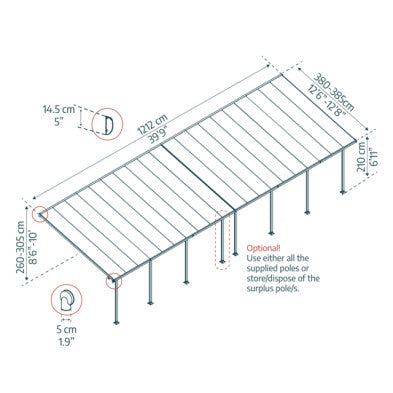 14.5 cm
5"

1212 cm
39'9"

380-385cm
12'6"-12'8"

210 cm
6'11"

260-305 cm
8'6"-10'

Optional!
Use either all the supplied poles or store/dispose of the surplus pole/s.

5 cm
1.9"